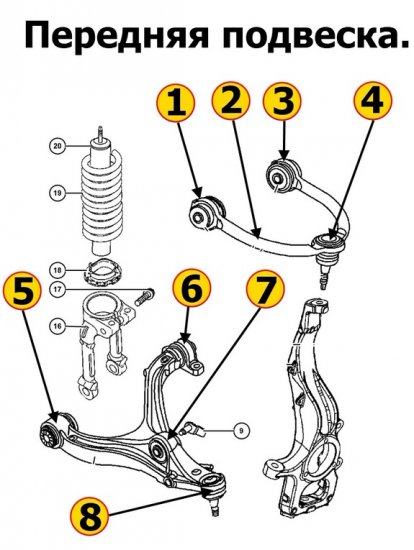 Передняя подвеска.

1
2
3
4
20
19
18
17
16
5
6
7
9
8