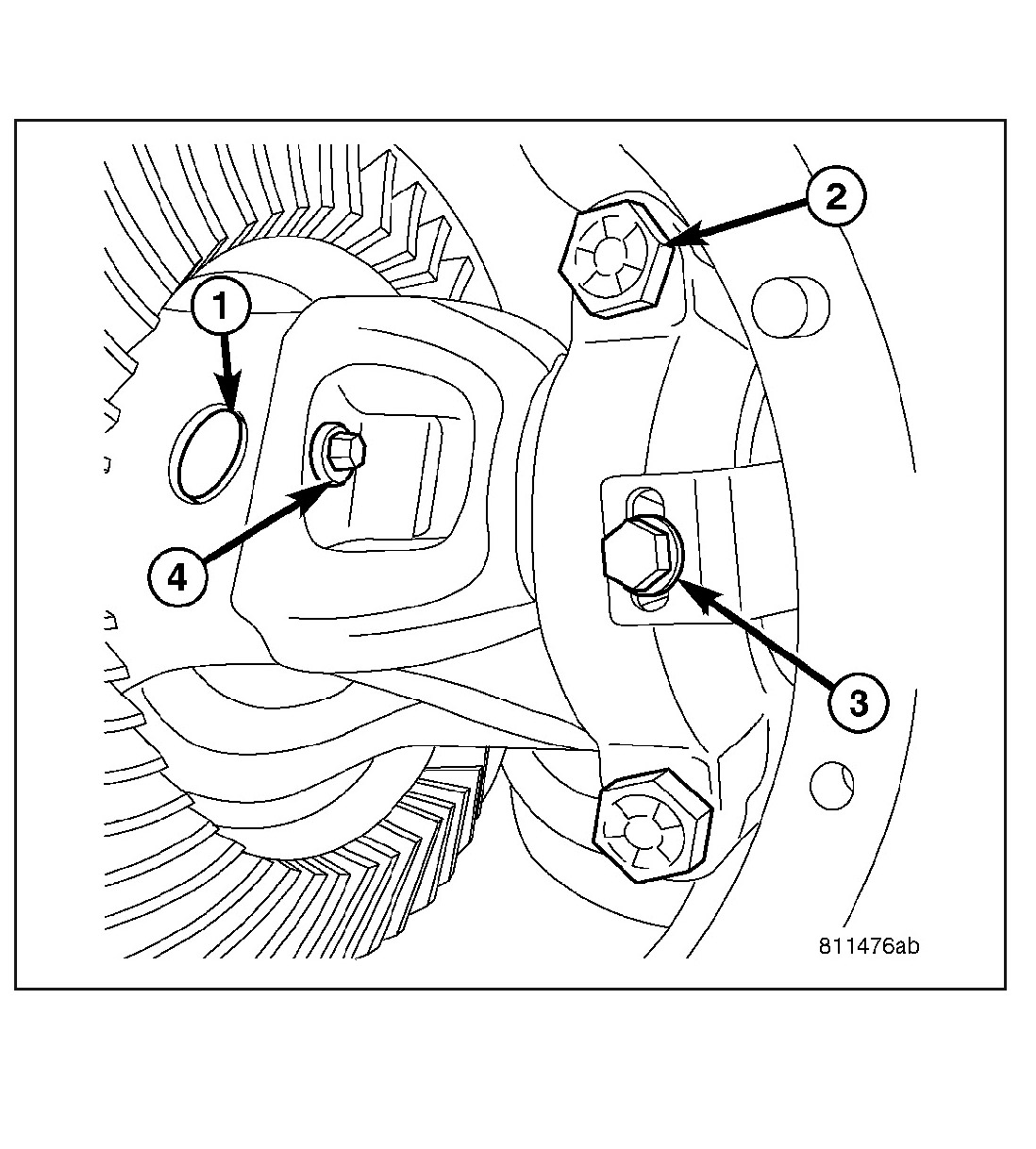 1
2
4
3
811476ab