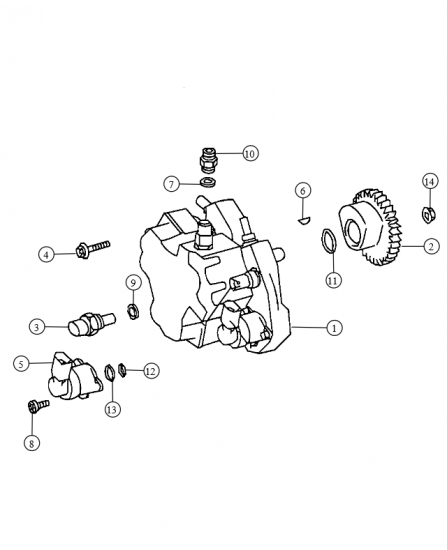 10
7
6
14
4
2
11
9
3
1
5
12
13
8