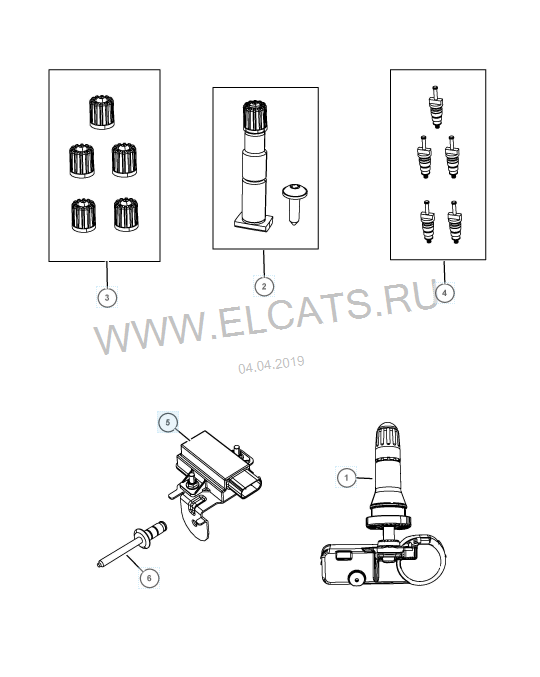 3

2

4

WWW.ELCATS.RU

04.04.2019

5

1

6