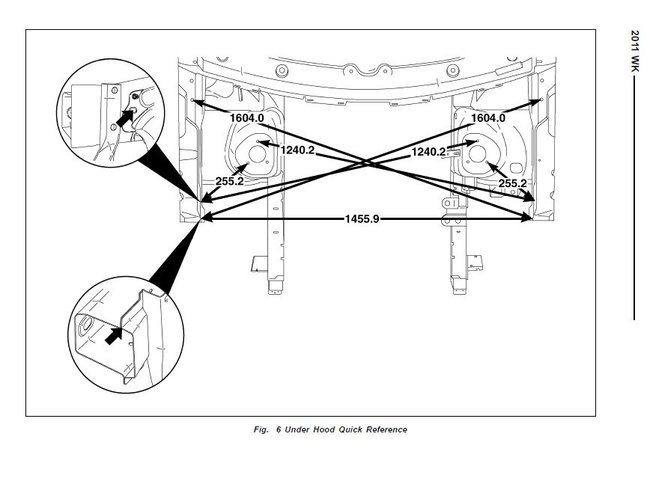 2011 WK

1604.0
1604.0
1240.2
1240.2
255.2
255.2
1455.9

Fig. 6 Under Hood Quick Reference