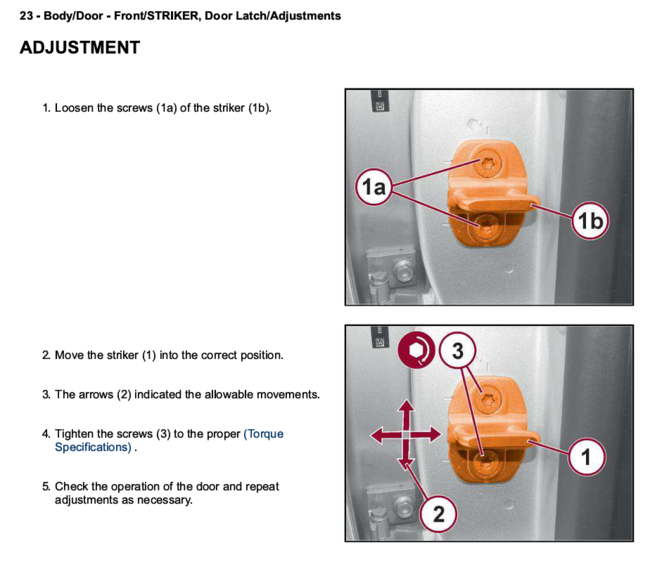 23 - Body/Door - Front/STRIKER, Door Latch/Adjustments

ADJUSTMENT

1. Loosen the screws (1a) of the striker (1b).

1a

1b

2. Move the striker (1) into the correct position.

3. The arrows (2) indicated the allowable movements.

4. Tighten the screws (3) to the proper (Torque Specifications) .

5. Check the operation of the door and repeat adjustments as necessary.

3

1

2